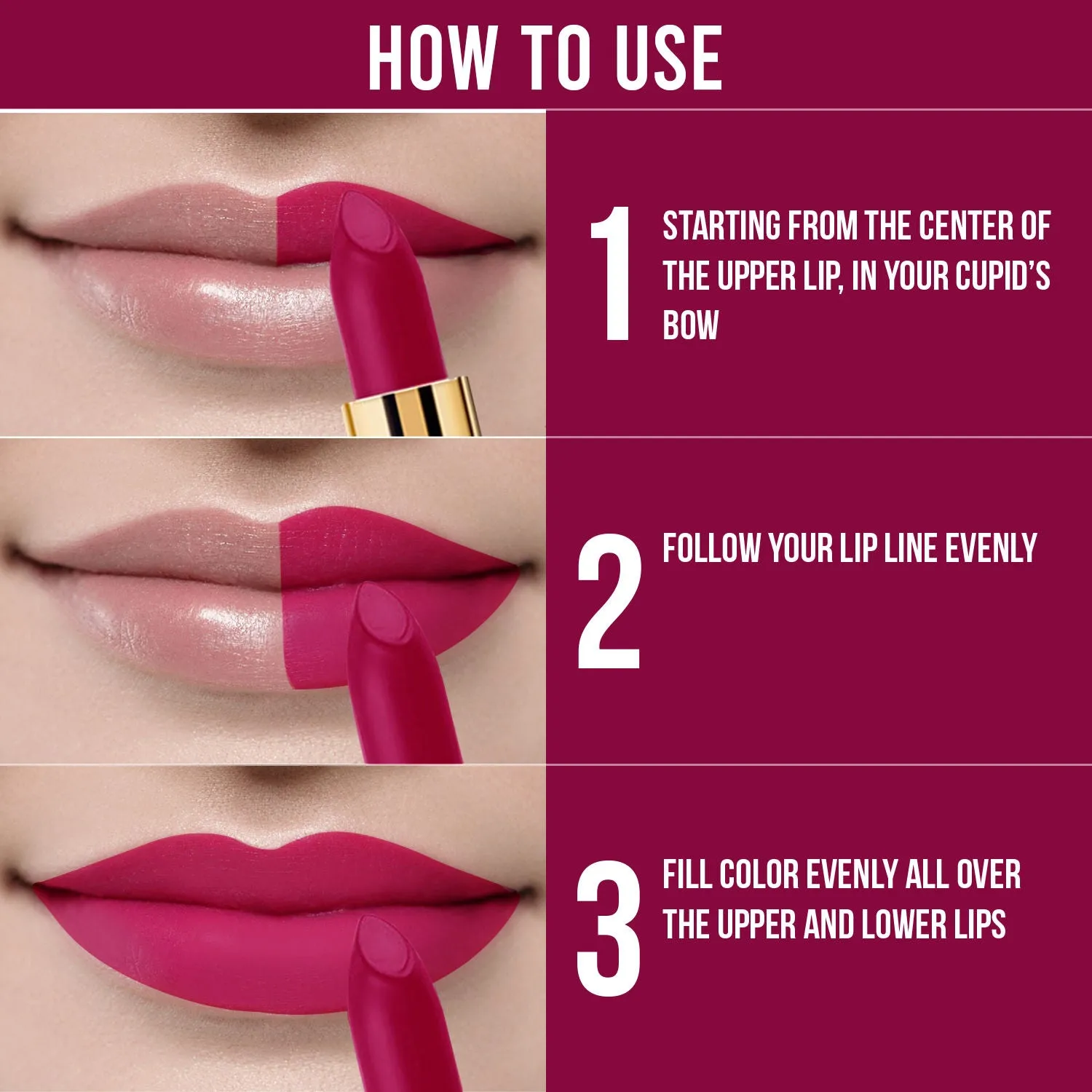 HOW TO USE

1 STARTING FROM THE CENTER OF THE UPPER LIP, IN YOUR CUPID'S BOW

2 FOLLOW YOUR LIP LINE EVENLY

3 FILL COLOR EVENLY ALL OVER THE UPPER AND LOWER LIPS