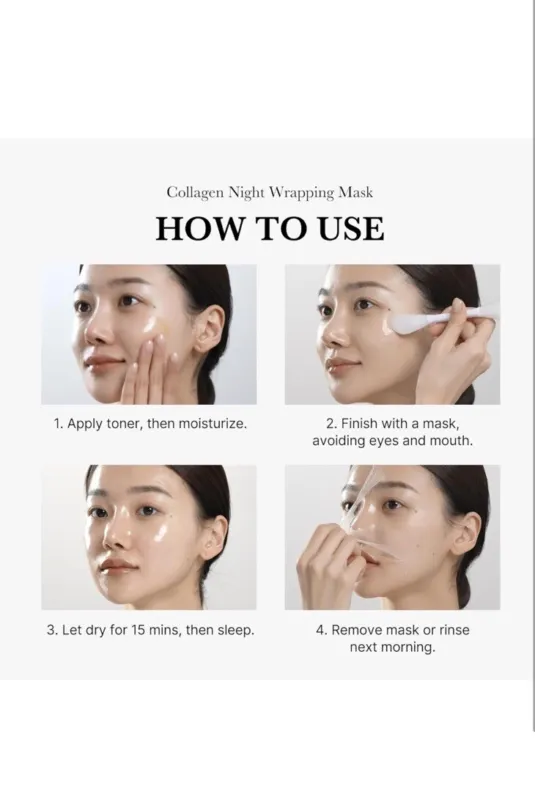 Collagen Night Wrapping Mask

HOW TO USE

1. Apply toner, then moisturize.

2. Finish with a mask, avoiding eyes and mouth.

3. Let dry for 15 mins, then sleep.

4. Remove mask or rinse next morning.