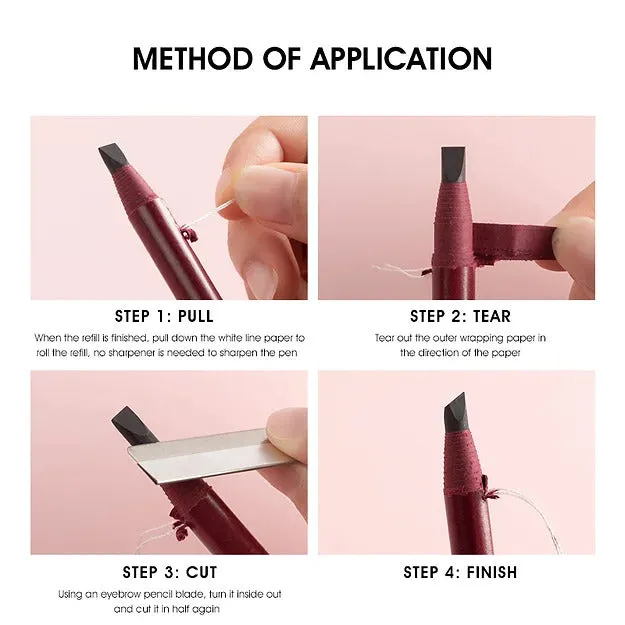 METHOD OF APPLICATION

STEP 1: PULL

When the refill is finished, pull down the white line paper to roll the refill, no sharpener is needed to sharpen the pen

STEP 2: TEAR

Tear out the outer wrapping paper in the direction of the paper

STEP 3: CUT

Using an eyebrow pencil blade, turn it inside out and cut it in half again

STEP 4: FINISH