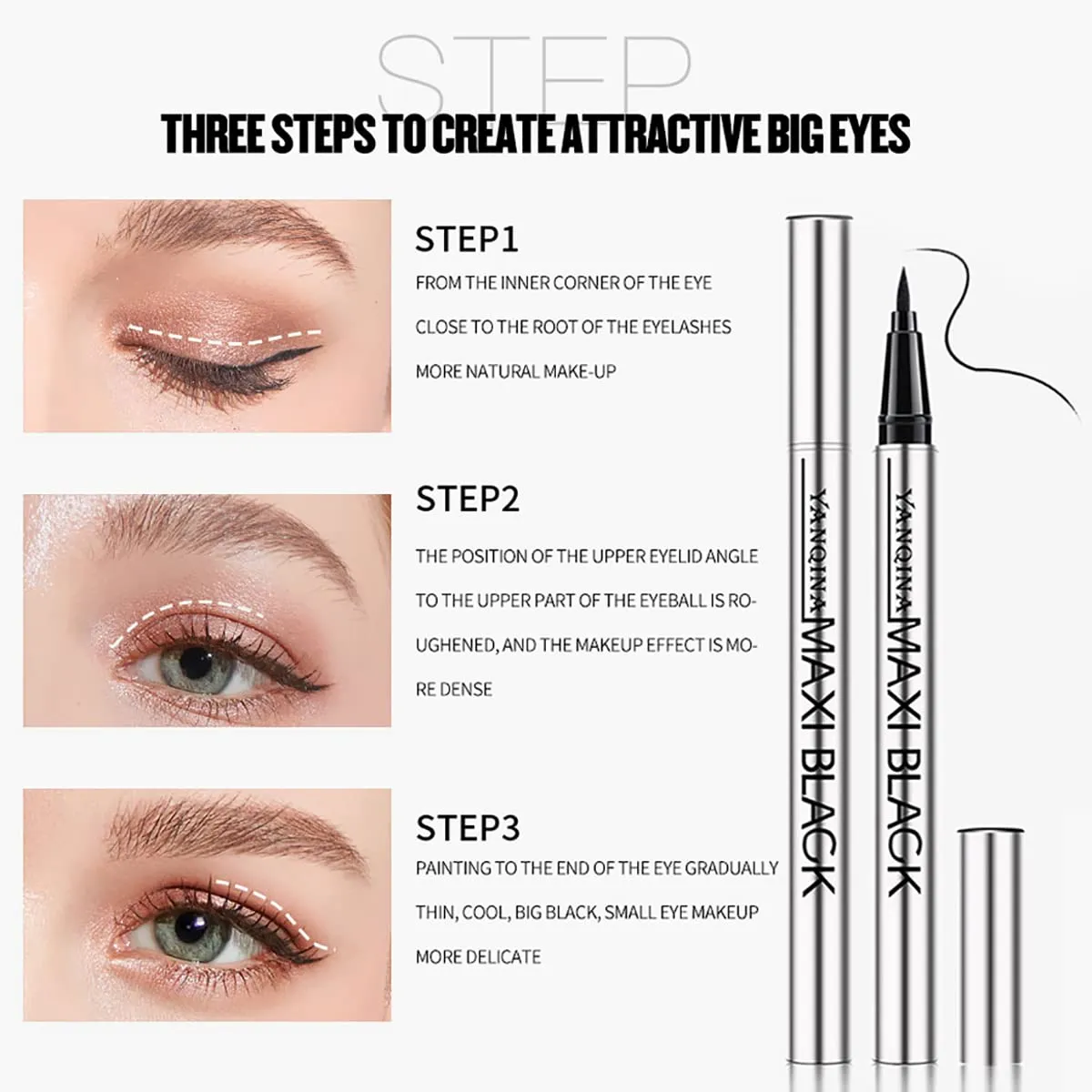 STEP

THREE STEPS TO CREATE ATTRACTIVE BIG EYES

STEP1

FROM THE INNER CORNER OF THE EYE

CLOSE TO THE ROOT OF THE EYELASHES

MORE NATURAL MAKE-UP

STEP2

THE POSITION OF THE UPPER EYELID ANGLE

TO THE UPPER PART OF THE EYEBALL IS ROUGHENED, AND THE MAKEUP EFFECT IS MORE DENSE

STEP3

PAINTING TO THE END OF THE EYE GRADUALLY

THIN, COOL, BIG BLACK, SMALL EYE MAKEUP

MORE DELICATE

YANQINA MAXI BLACK

YANQINA MAXI BLACK